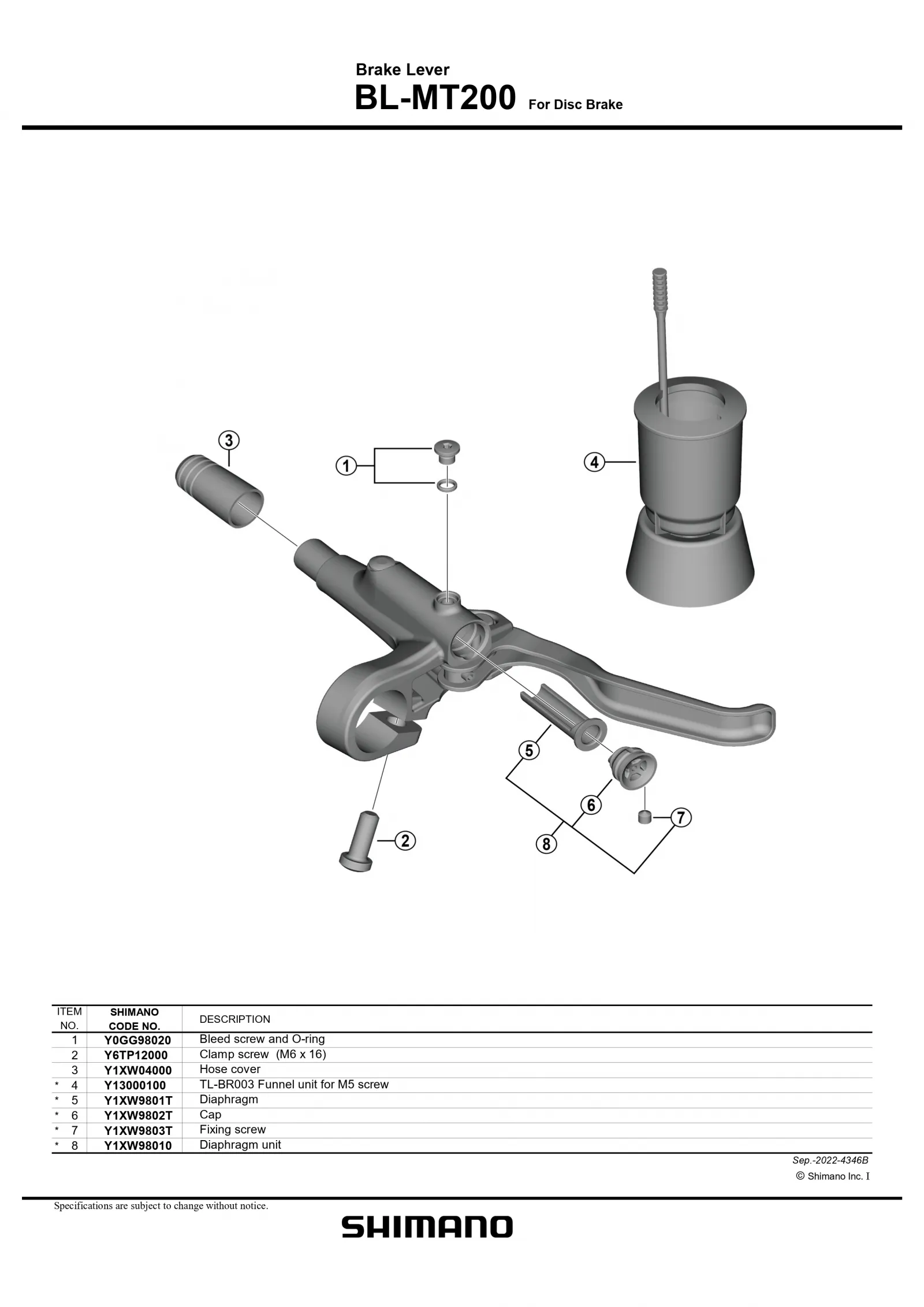 Brake Lever
BL-MT200 For Disc Brake

3
1
4
5
6
7
2
8

| ITEM NO. | SHIMANO CODE NO. | DESCRIPTION |
|---|---|---|
| 1 | Y0GG98020 | Bleed screw and O-ring |
| 2 | Y6TP12000 | Clamp screw (M6 x 16) |
| 3 | Y1XW04000 | Hose cover |
| * 4 | Y13000100 | TL-BR003 Funnel unit for M5 screw |
| * 5 | Y1XW9801T | Diaphragm |
| * 6 | Y1XW9802T | Cap |
| * 7 | Y1XW9803T | Fixing screw |
| * 8 | Y1XW98010 | Diaphragm unit |

Sep.-2022-4346B
© Shimano Inc. I

Specifications are subject to change without notice.

SHIMANO