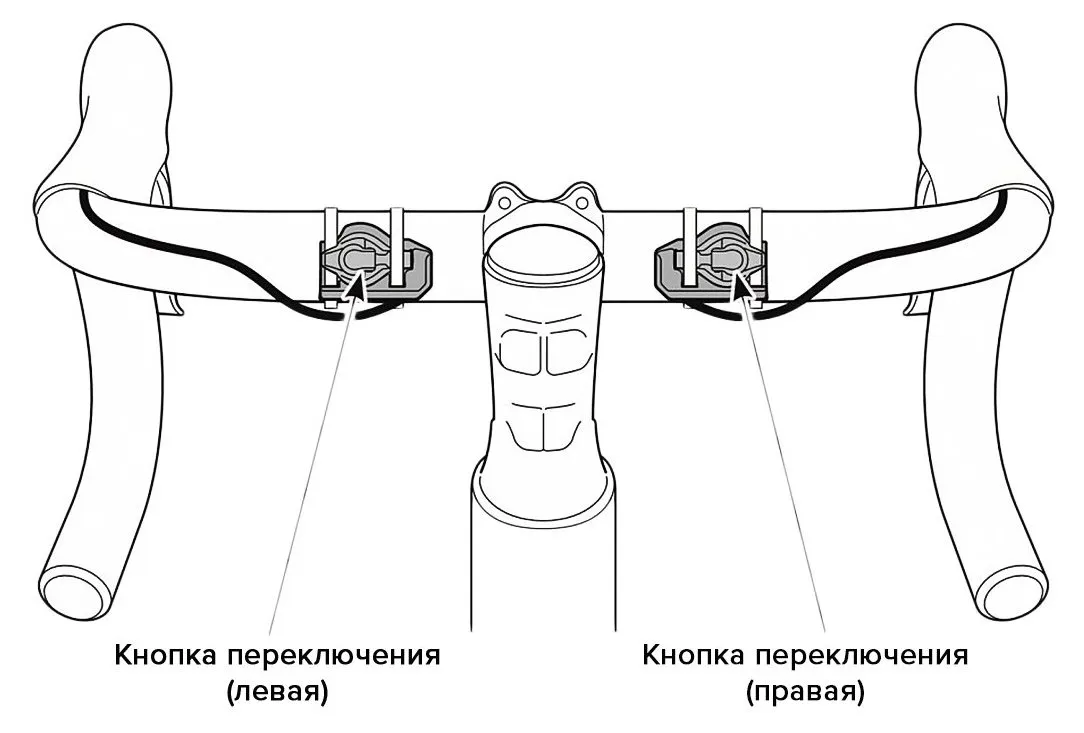 Кнопка переключения
(левая)

Кнопка переключения
(правая)