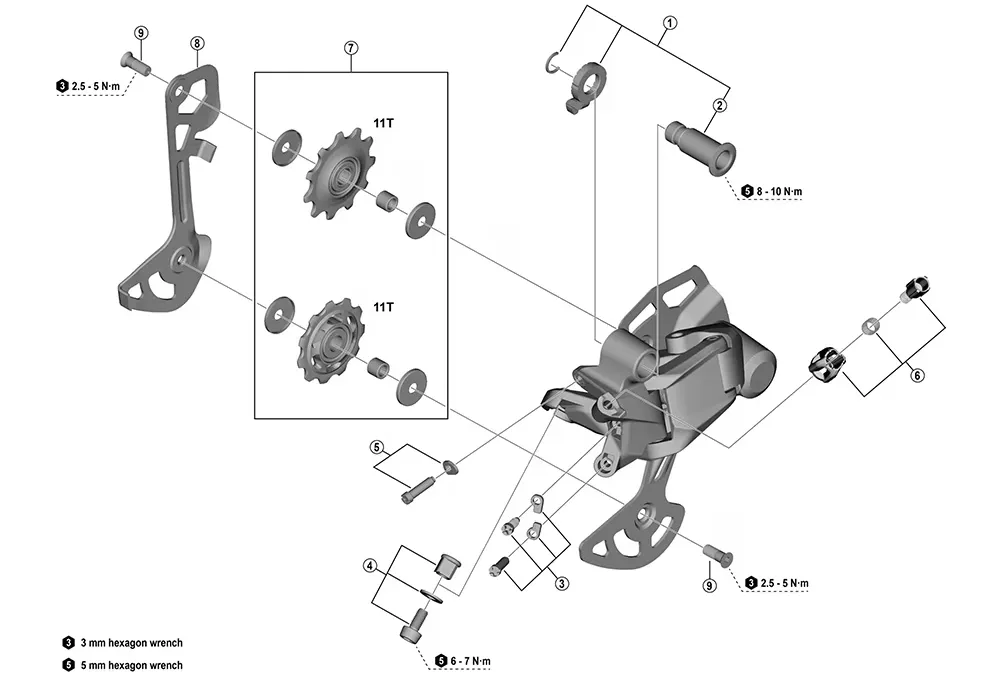 9
8
3 2.5 - 5 N·m
7
11T
11T
1
2
5 8 - 10 N·m
6
5
3
4
9
3 2.5 - 5 N·m
5 6 - 7 N·m
3 3 mm hexagon wrench
5 5 mm hexagon wrench